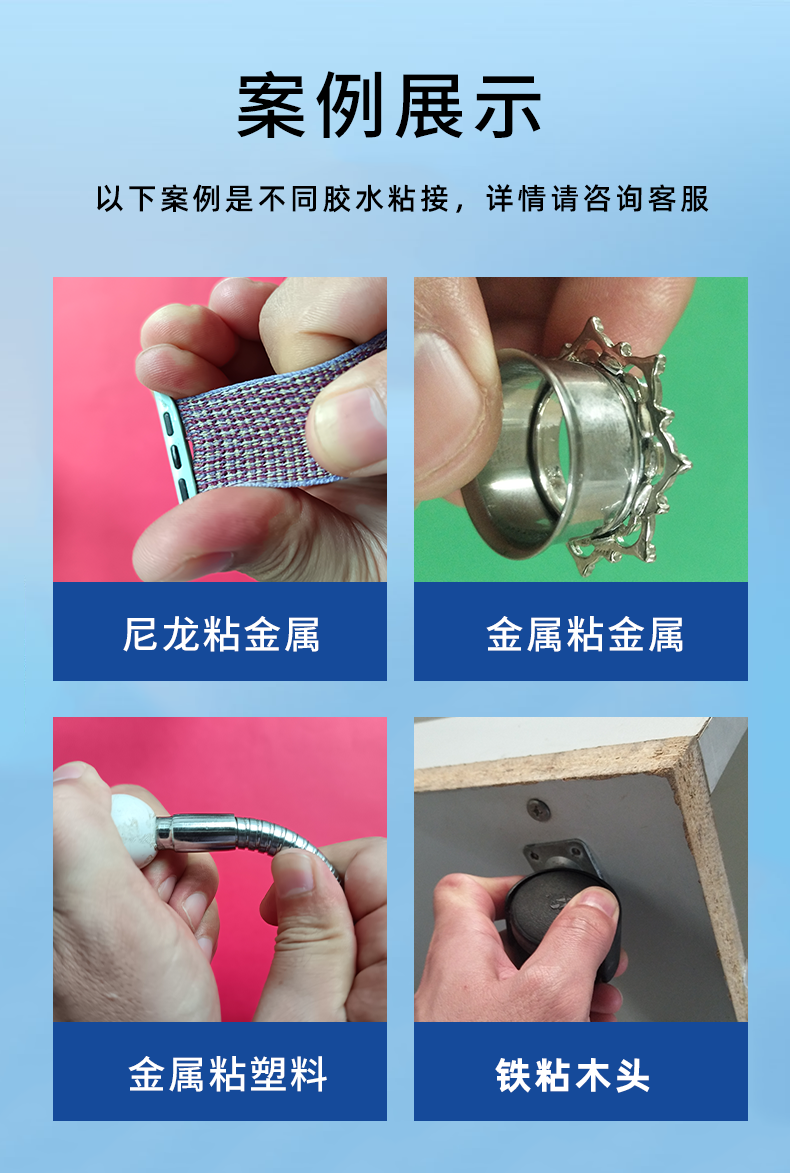 案例展示

以下案例是不同胶水粘接，详情请咨询客服

尼龙粘金属

金属粘金属

金属粘塑料

铁粘木头