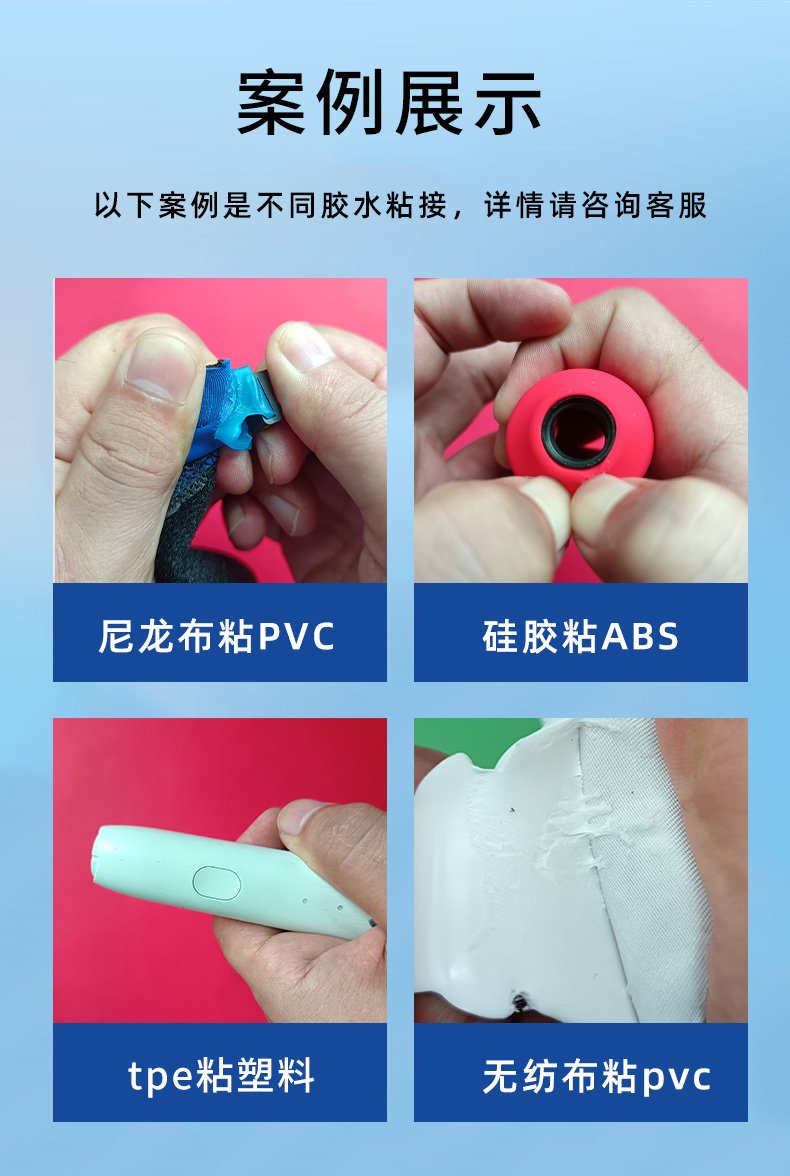 案例展示

以下案例是不同胶水粘接，详情请咨询客服

尼龙布粘PVC

硅胶粘ABS

tpe粘塑料

无纺布粘pvc